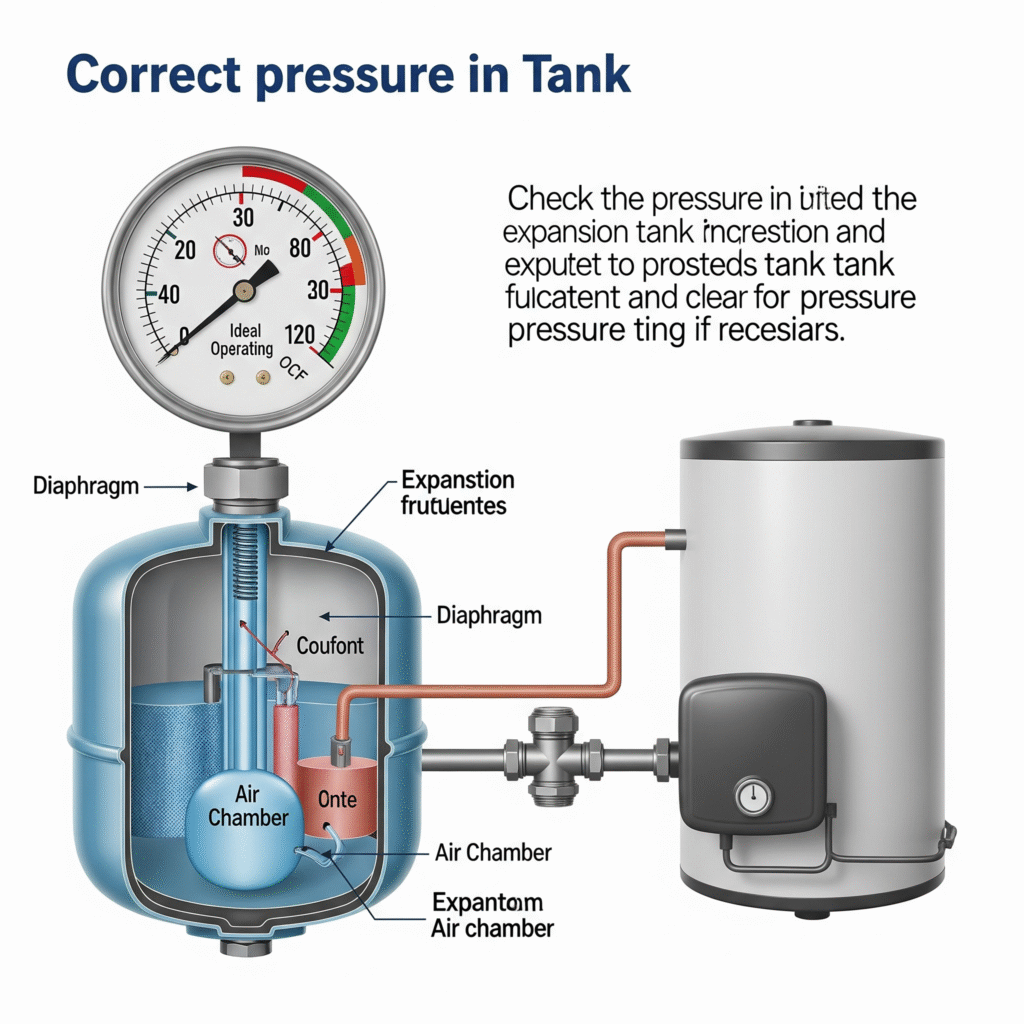 Correct pressure in Tank

Check the pressure in uited the expansion tank increstion and exputet to prosteds tank tank fulcatent and clear for pressure pressure ting if recesiars.

30
20
No
80
40
30
0
Ideal Operating
120
OCF

Diaphragm

Expanstion frutuentes

Diaphragm

Coufont

Air Chamber

Onte

Air Chamber

Expantom Air chamber